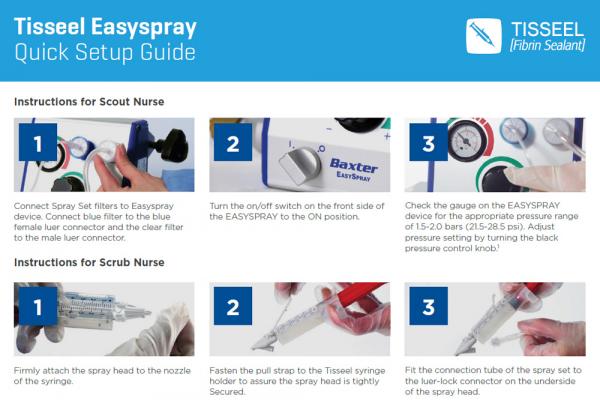 Tisseel Easyspray
Quick Setup Guide

TISSEEL
[Fibrin Sealant]

Instructions for Scout Nurse

1

Connect Spray Set filters to Easyspray device. Connect blue filter to the blue female luer connector and the clear filter to the male luer connector.

2

Baxter
EASYSPRAY

Turn the on/off switch on the front side of the EASYSPRAY to the ON position.

3

Check the gauge on the EASYSPRAY device for the appropriate pressure range of 1.5-2.0 bars (21.5-28.5 psi). Adjust pressure setting by turning the black pressure control knob.$^1$

Instructions for Scrub Nurse

1

Firmly attach the spray head to the nozzle of the syringe.

2

Fasten the pull strap to the Tisseel syringe holder to assure the spray head is tightly Secured.

3

Fit the connection tube of the spray set to the luer-lock connector on the underside of the spray head.